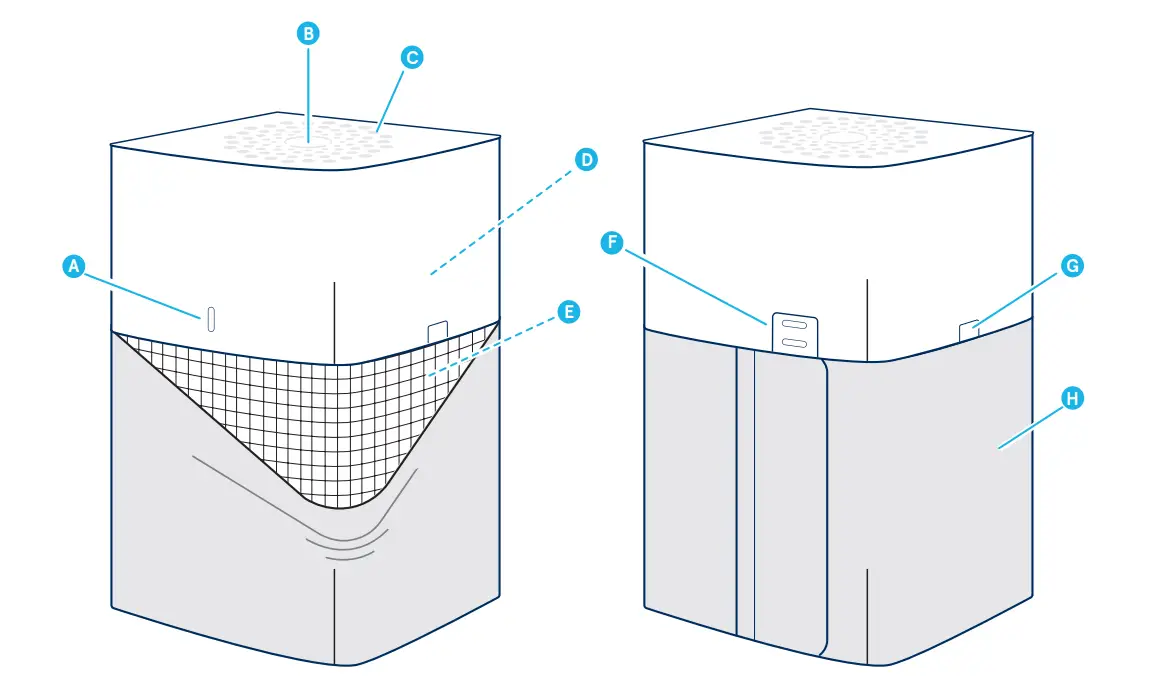 B
C
D
A
E
F
G
H