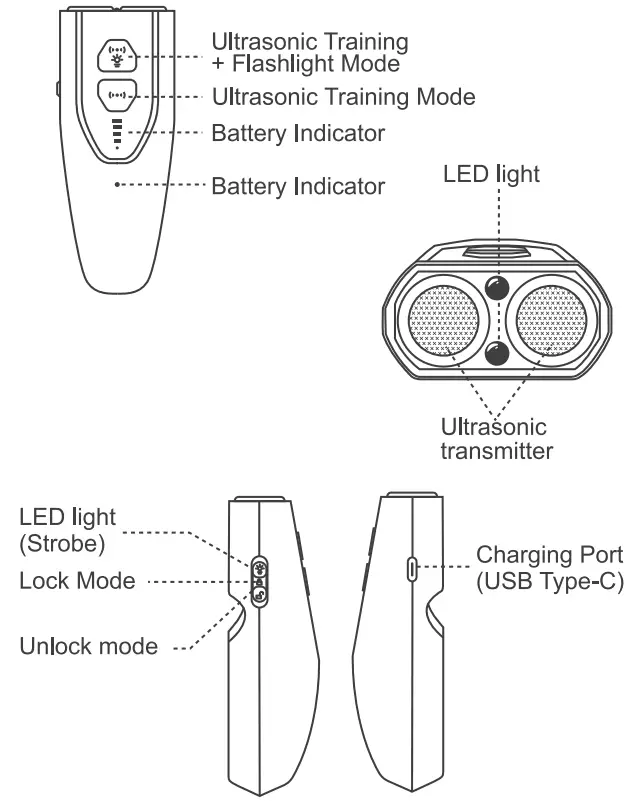 Ultrasonic Training + Flashlight Mode

Ultrasonic Training Mode

Battery Indicator

Battery Indicator

LED light

Ultrasonic transmitter

LED light (Strobe)

Lock Mode

Unlock mode

Charging Port (USB Type-C)