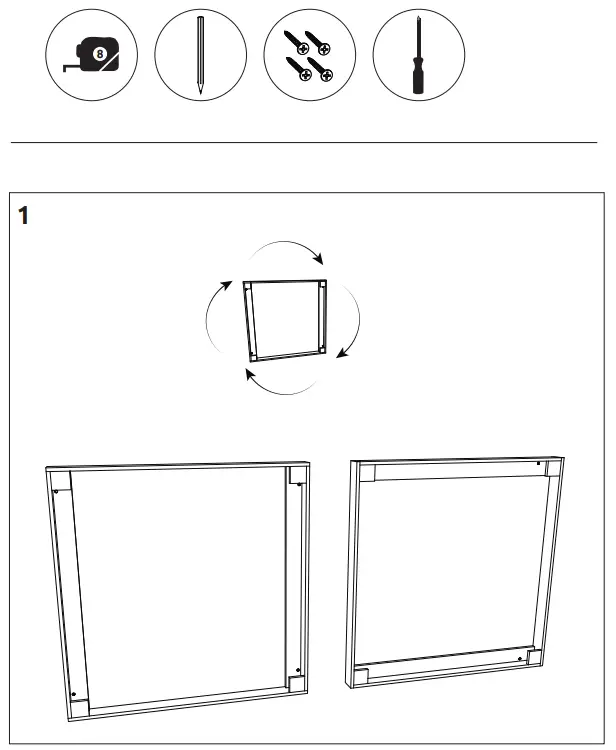 8

1