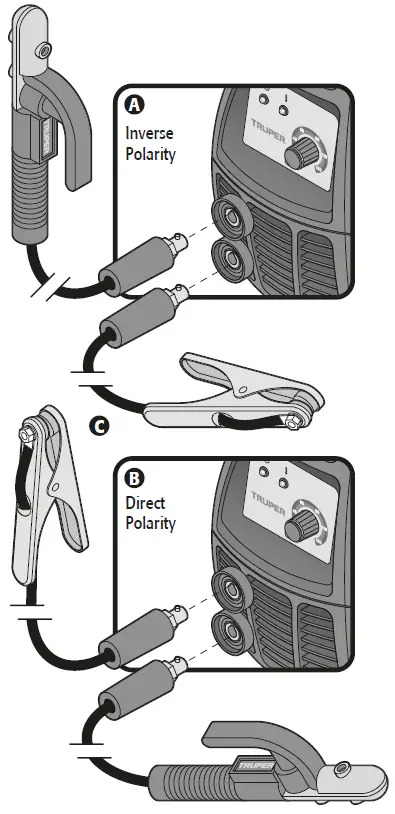 TRUPER

A
Inverse Polarity

TRUPER

C

B
Direct Polarity

TRUPER

TRUPER