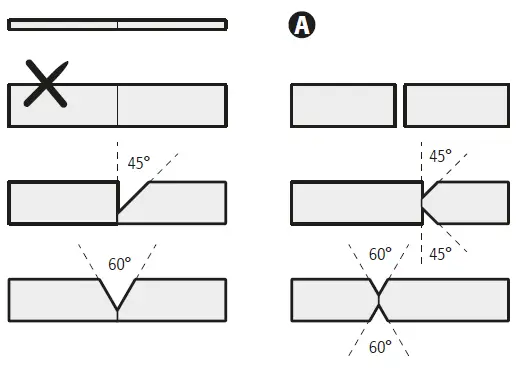 A

45°

45°

45°

60°

60°

60°