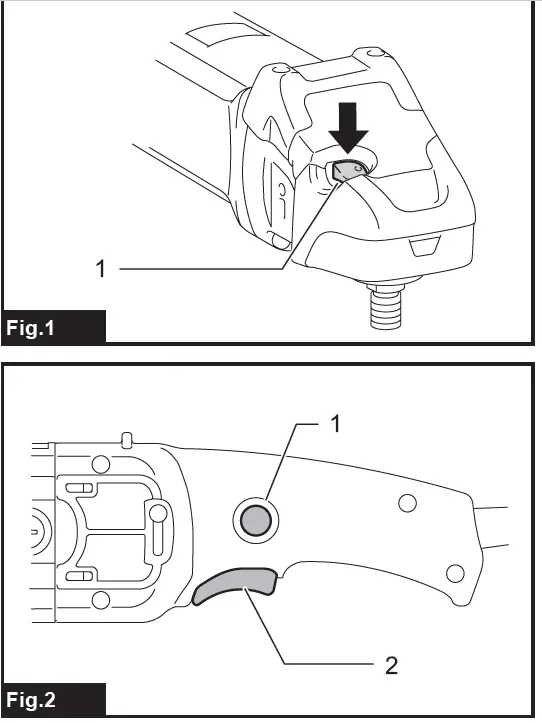 1

Fig.1

1

2

Fig.2