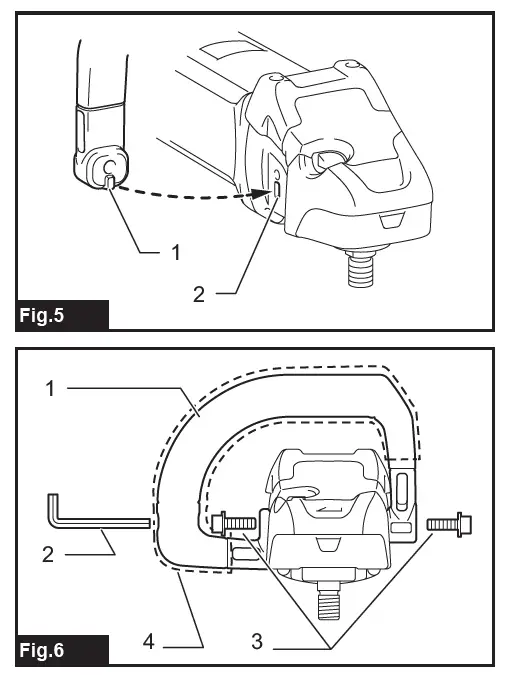 1
2
Fig.5

1
2
4
3
Fig.6