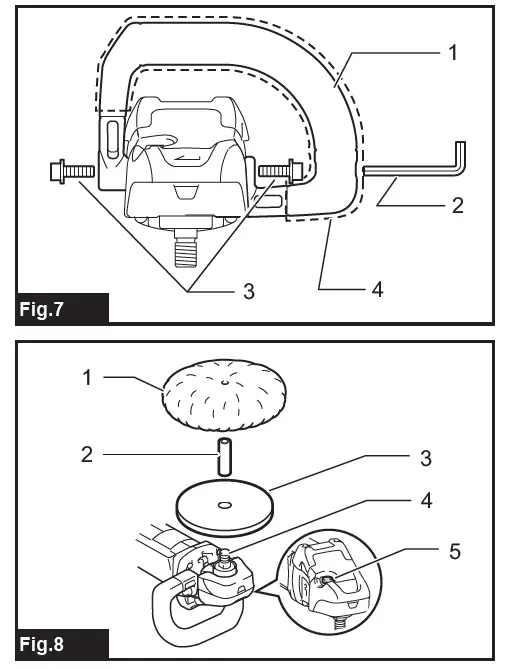 1
2
3
4
Fig.7

1
2
3
4
5
Fig.8