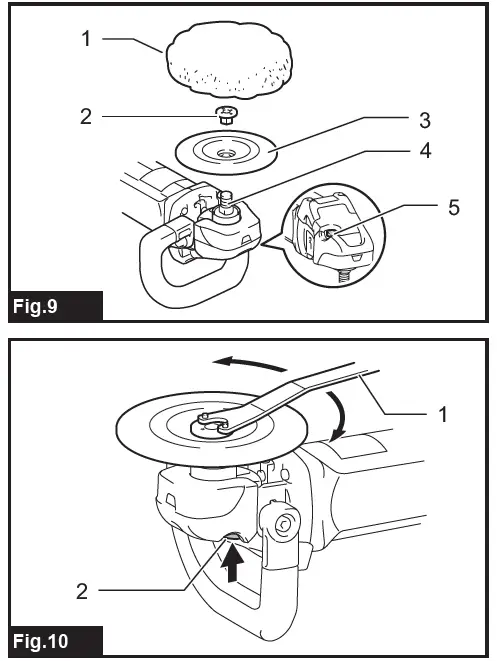 1
2
3
4
5
Fig.9

1
2
Fig.10