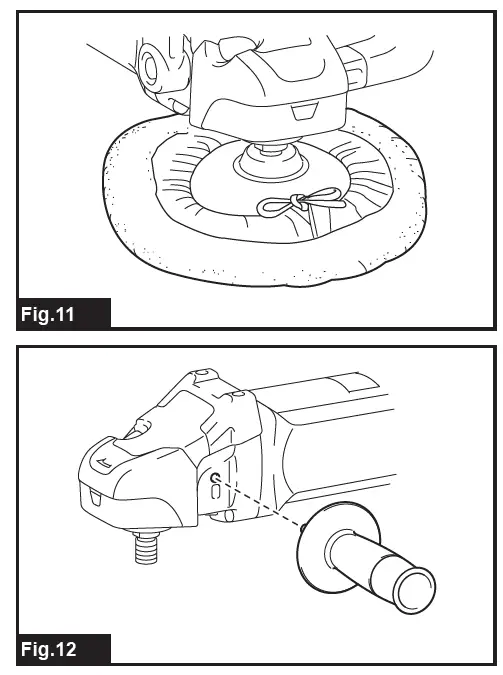 Fig.11

Fig.12