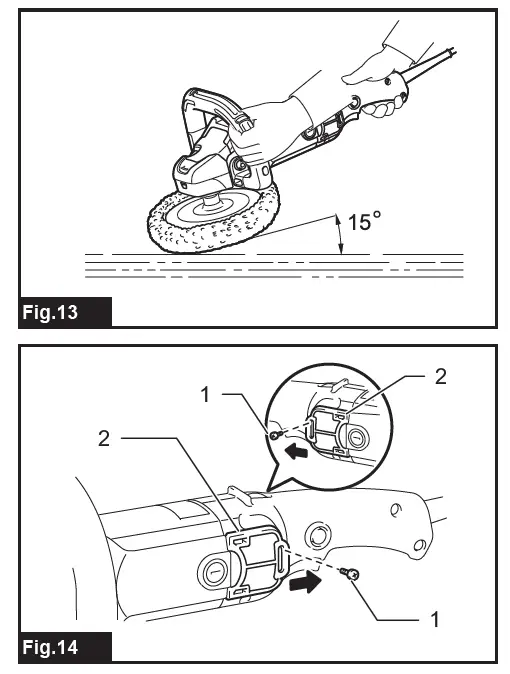 15°

Fig.13

1

2

2

1

Fig.14