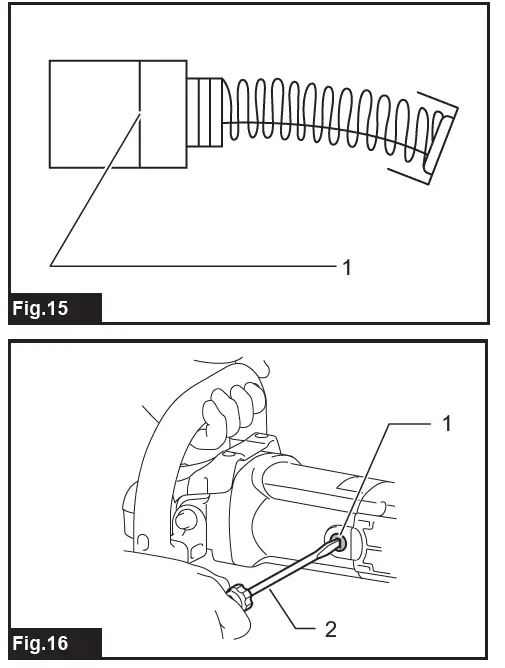 1

Fig.15

1

2

Fig.16