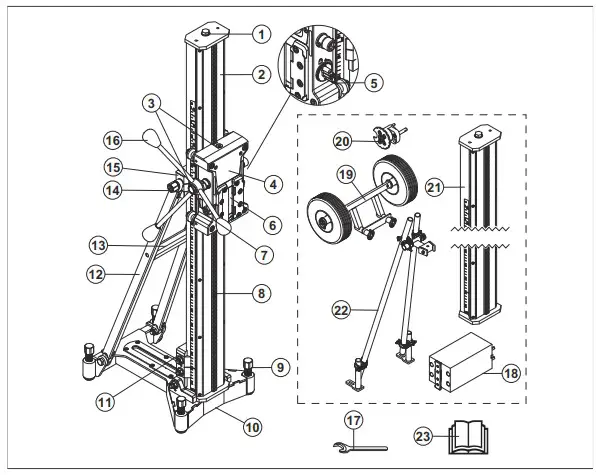 1
2
5
3
16
15
14
4
6
7
13
12
8
9
11
10
20
19
21
22
18
17
23