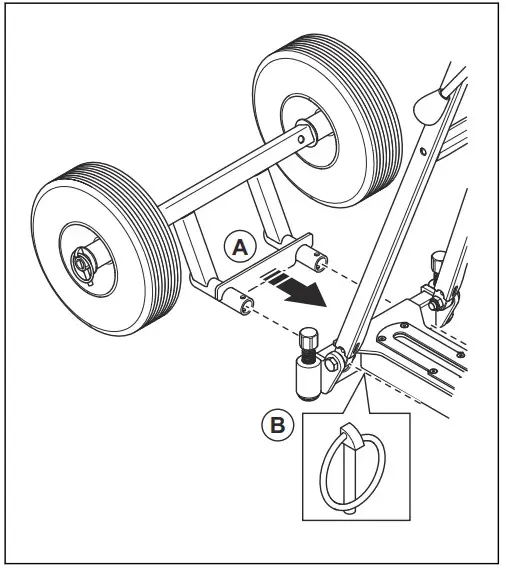 A
B