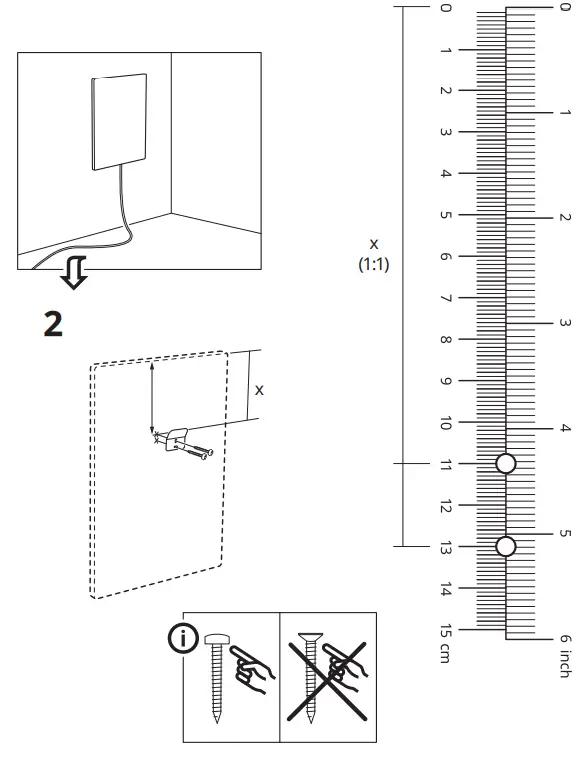 2

x

x
(1:1)

0
1
2
3
4
5
6
7
8
9
10
11
12
13
14
15 cm

0
1
2
3
4
5
6 inch

i