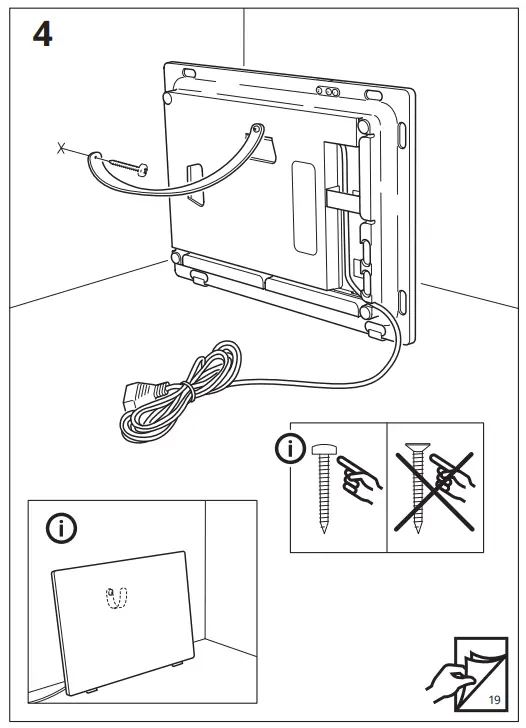 4

i

i

19