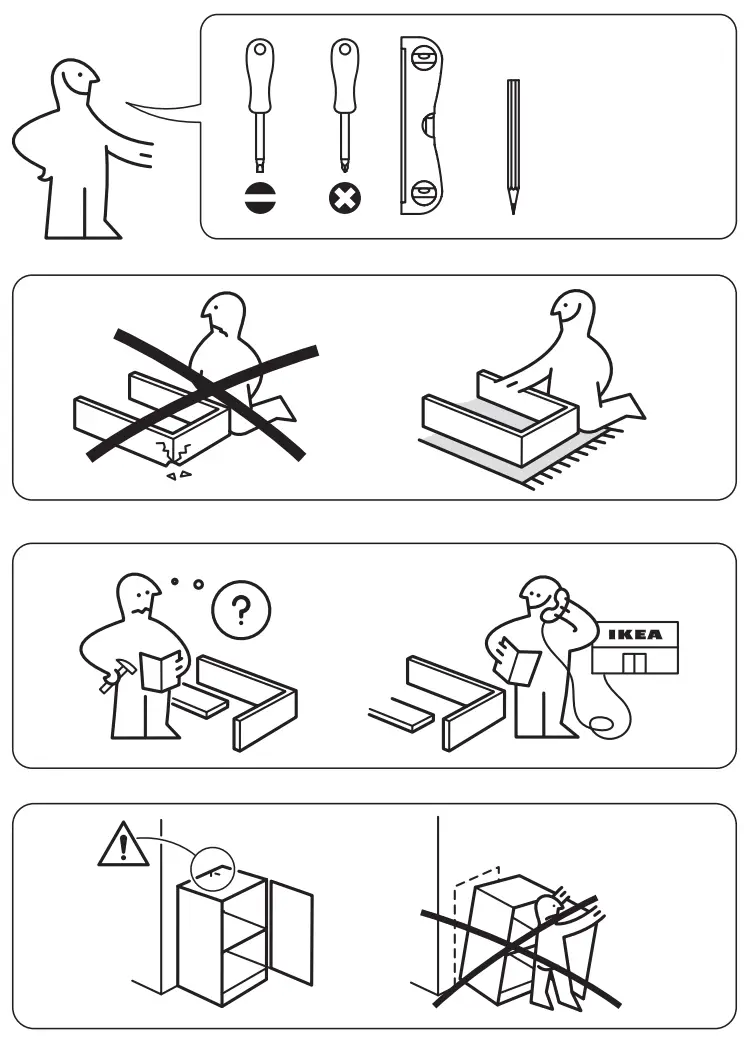 ?

IKEA