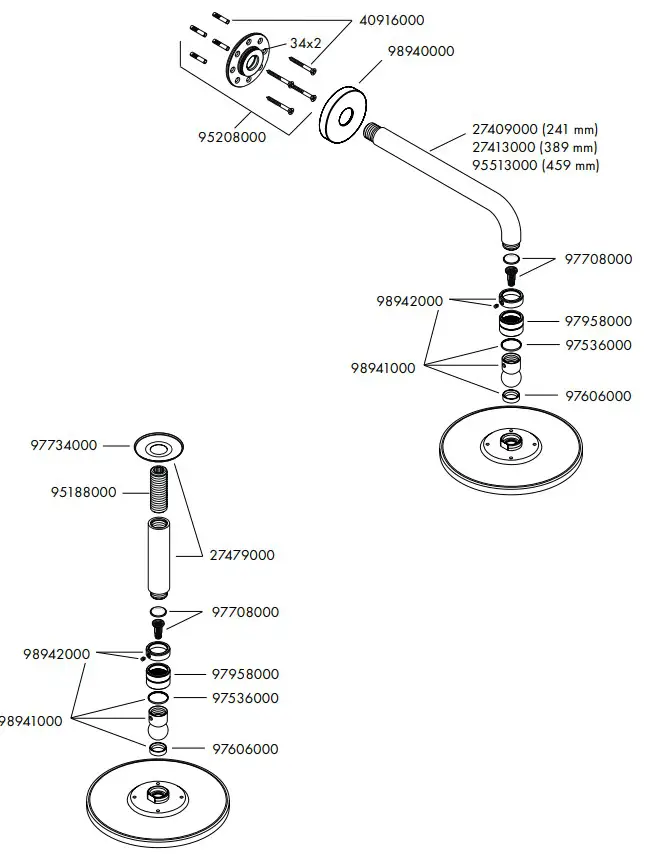 40916000
34x2
98940000
95208000
27409000 (241 mm)
27413000 (389 mm)
95513000 (459 mm)
97708000
98942000
97958000
97536000
98941000
97606000

97734000
95188000
27479000
97708000
98942000
97958000
97536000
98941000
97606000