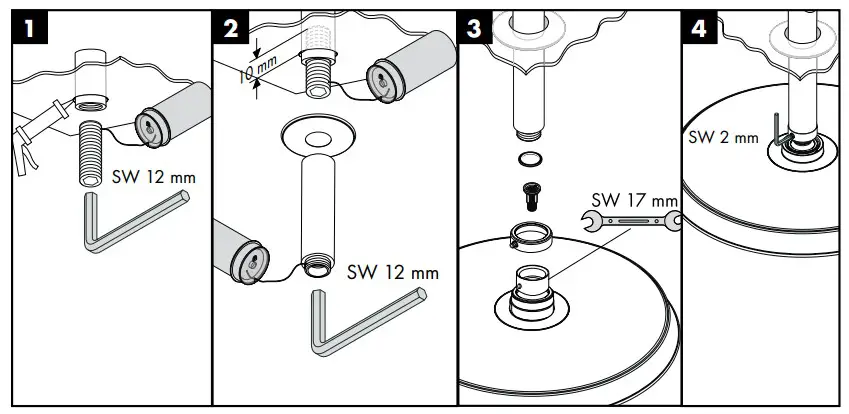 1

SW 12 mm

2

10 mm

SW 12 mm

3

SW 17 mm

4

SW 2 mm