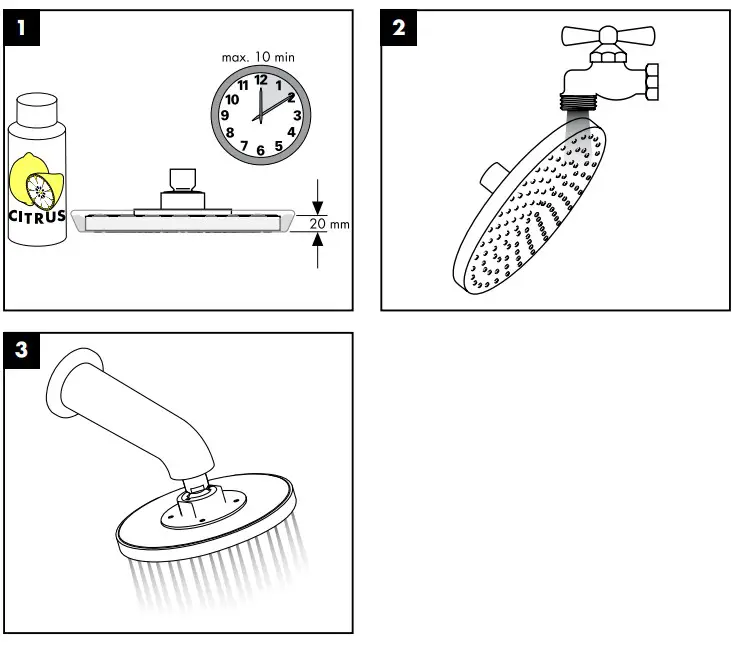 1

max. 10 min

12
1
2
3
4
5
6
7
8
9
10
11

CITRUS

20 mm

2

3