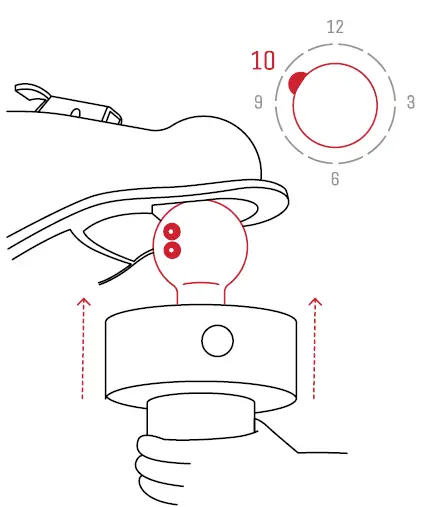 12
10
9
3
6