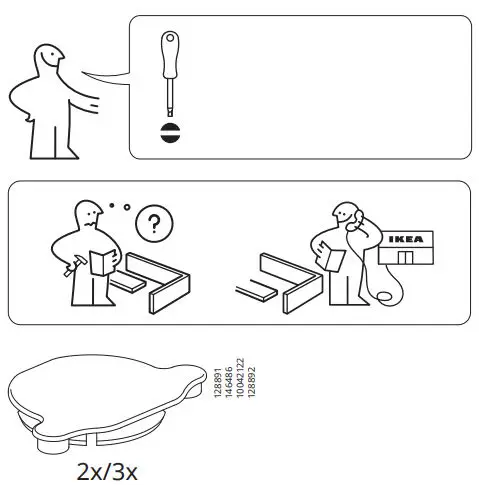 ?

IKEA

128891
146486
10042122
128892

2x/3x