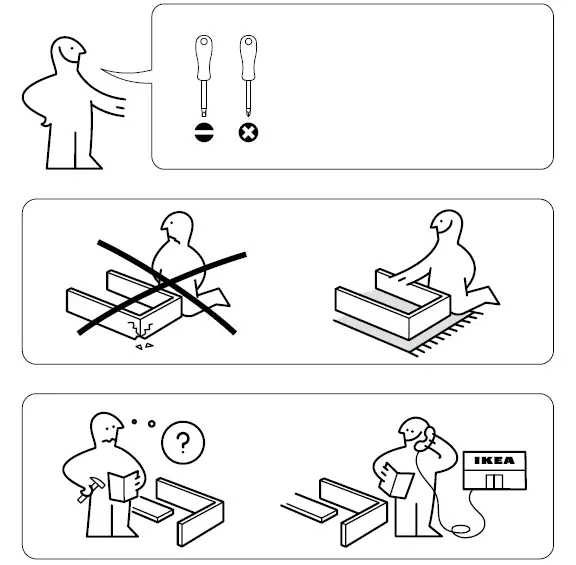 ?

IKEA