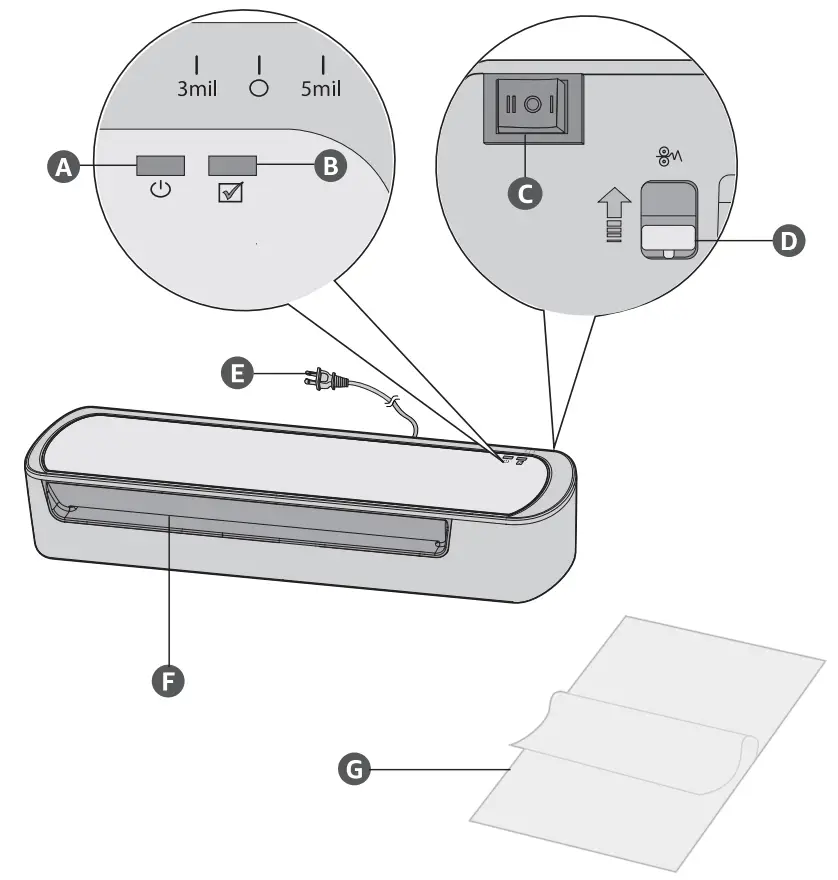 3mil
5mil
A
B
C
D
E
F
G