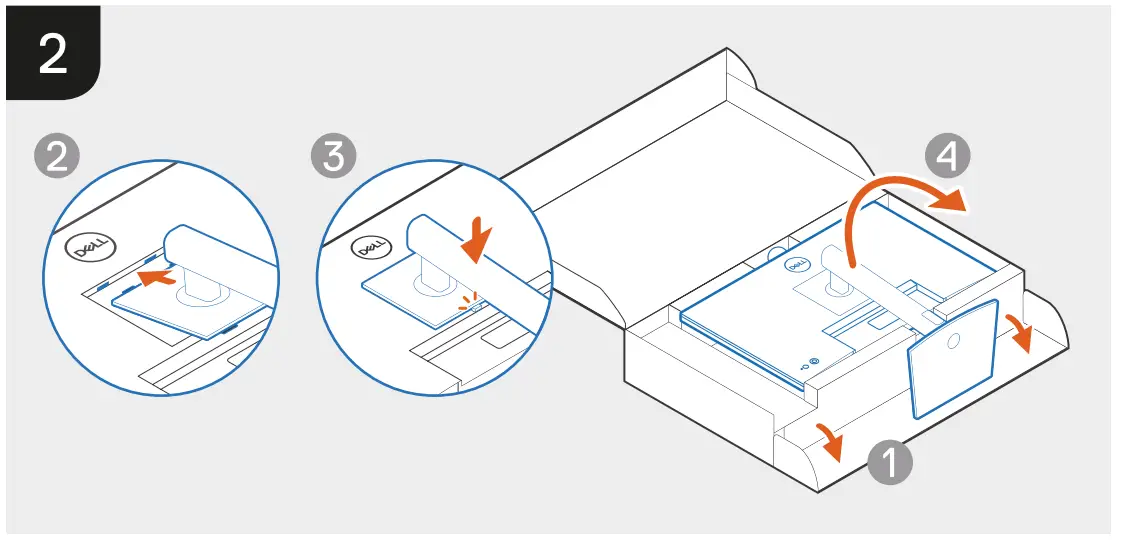 2

2

DELL

3

DELL

4

DELL

1