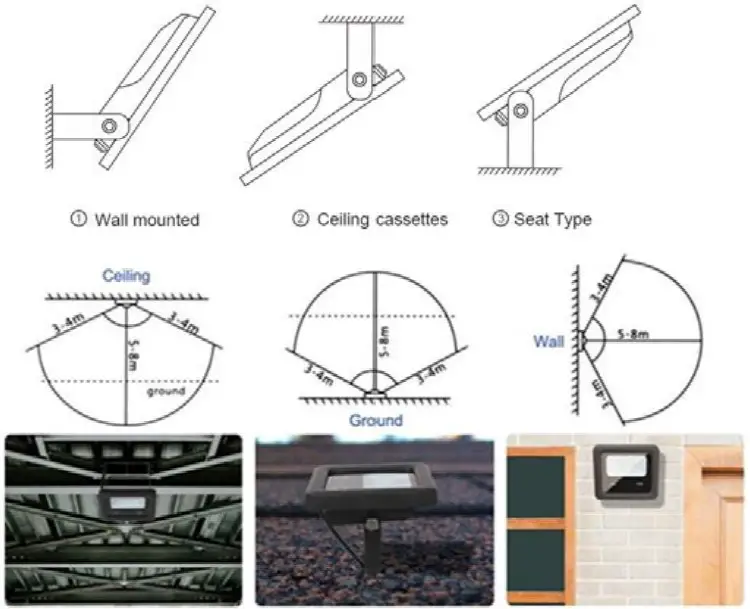 ① Wall mounted

② Ceiling cassettes

③ Seat Type

Ceiling

3-4m

3-4m

5-8m

ground

5-8m

3-4m

3-4m

Ground

Wall

3-4m

5-8m

3-4m