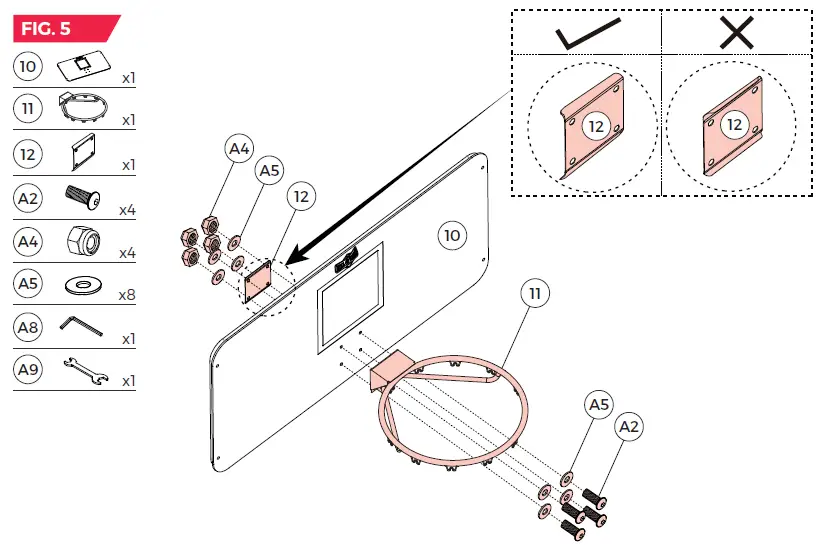 FIG. 5

10 x1
11 x1
12 x1
A2 x4
A4 x4
A5 x8
A8 x1
A9 x1

12
12

A4
A5
12
10
11
A5
A2