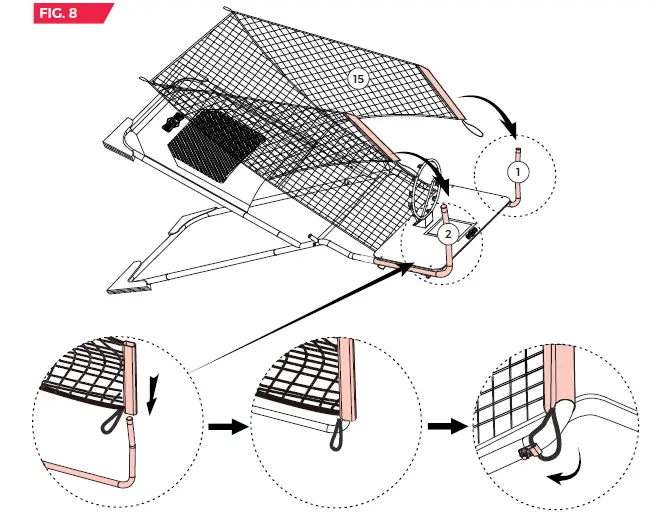 FIG. 8

15

1

2