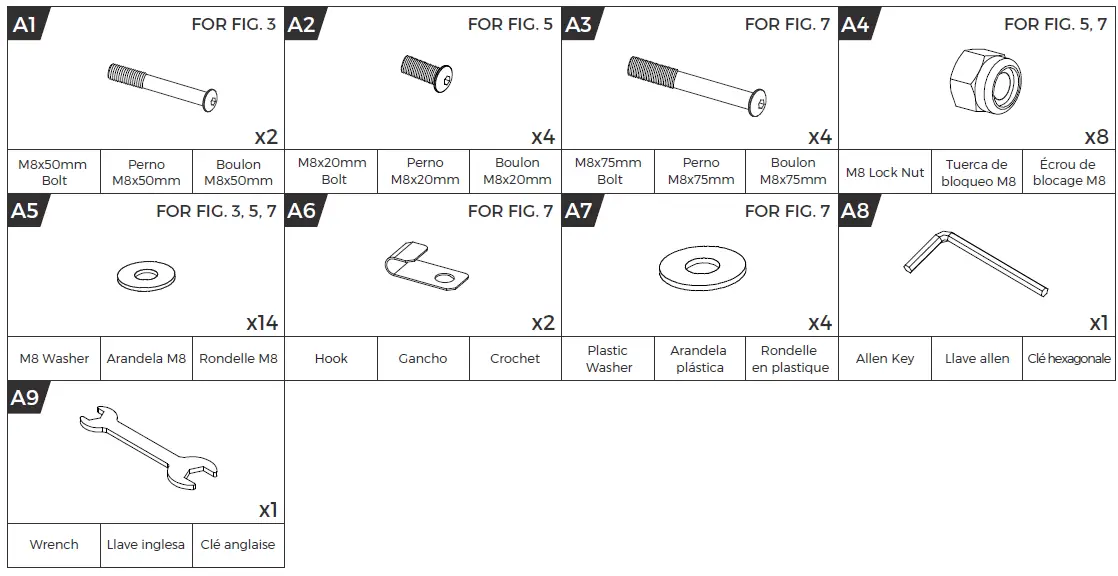 A1 FOR FIG. 3

x2

| M8x50mm Bolt | Perno M8x50mm | Boulon M8x50mm |
|---|---|---|

A2 FOR FIG. 5

x4

| M8x20mm Bolt | Perno M8x20mm | Boulon M8x20mm |
|---|---|---|

A3 FOR FIG. 7

x4

| M8x75mm Bolt | Perno M8x75mm | Boulon M8x75mm |
|---|---|---|

A4 FOR FIG. 5, 7

x8

| M8 Lock Nut | Tuerca de bloqueo M8 | Écrou de blocage M8 |
|---|---|---|

A5 FOR FIG. 3, 5, 7

x14

| M8 Washer | Arandela M8 | Rondelle M8 |
|---|---|---|

A6 FOR FIG. 7

x2

| Hook | Gancho | Crochet |
|---|---|---|

A7 FOR FIG. 7

x4

| Plastic Washer | Arandela plástica | Rondelle en plastique |
|---|---|---|

A8

x1

| Allen Key | Llave allen | Clé hexagonale |
|---|---|---|

A9

x1

| Wrench | Llave inglesa | Clé anglaise |
|---|---|---|