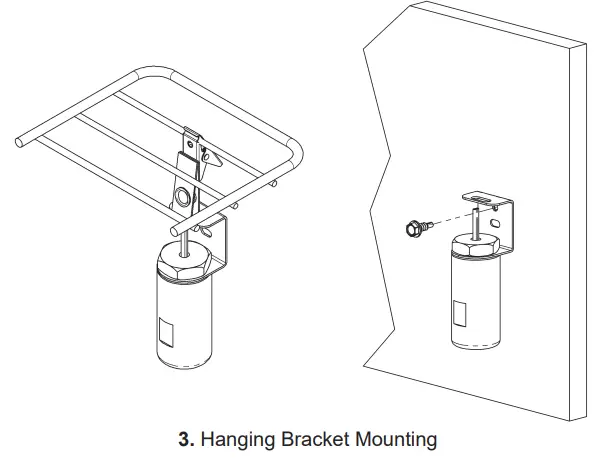 3. Hanging Bracket Mounting