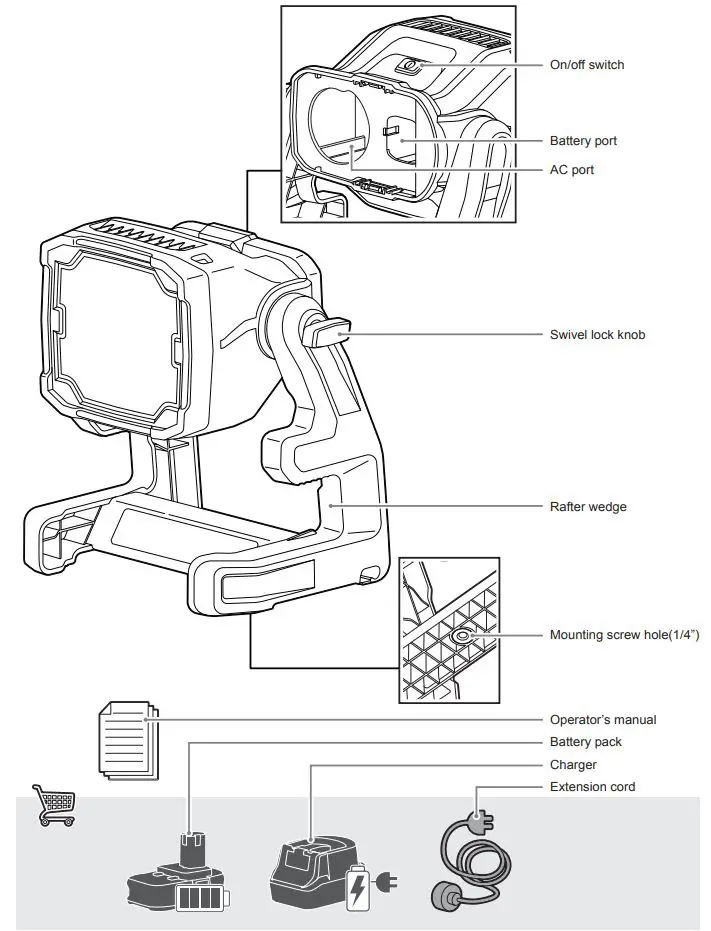 On/off switch
Battery port
AC port
Swivel lock knob
Rafter wedge
Mounting screw hole(1/4")
Operator's manual
Battery pack
Charger
Extension cord