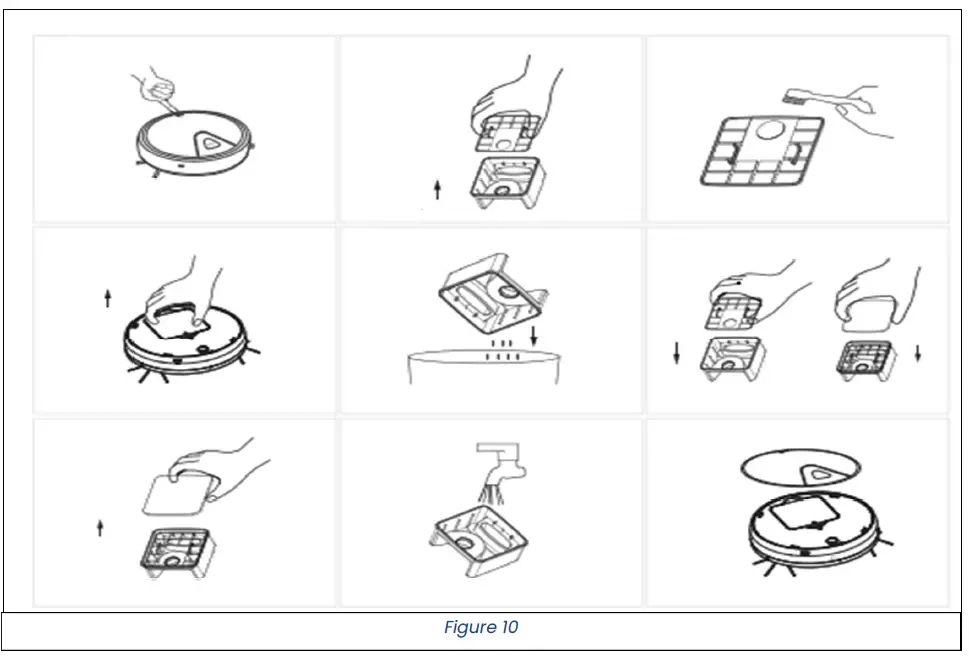 Figure 10