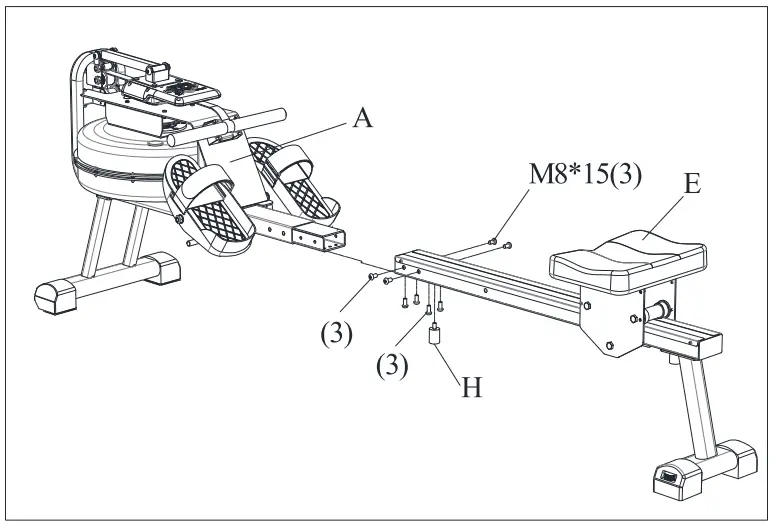 A
M8*15(3)
E
(3)
(3)
H