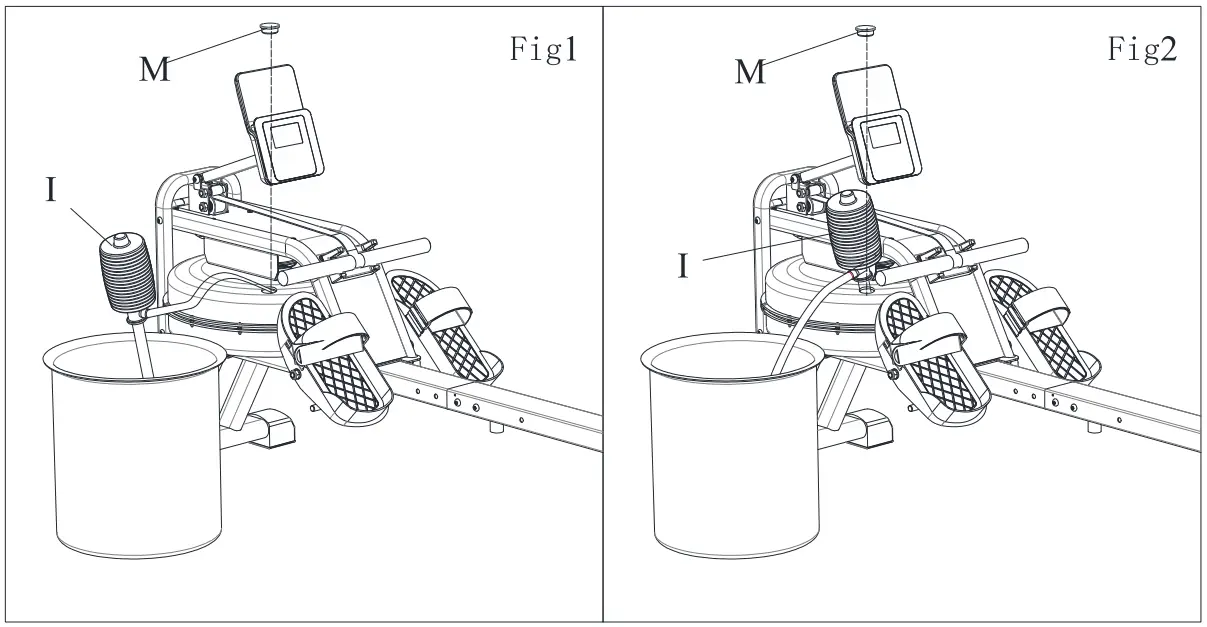 Fig1

M

I

Fig2

M

I