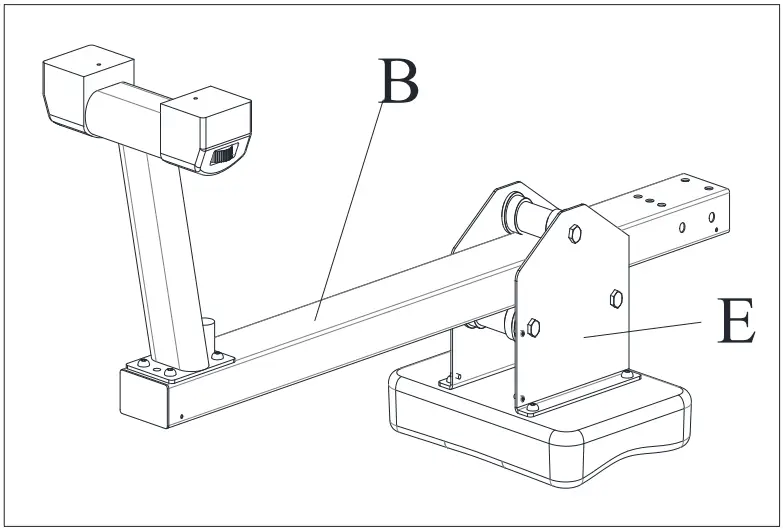 B

E