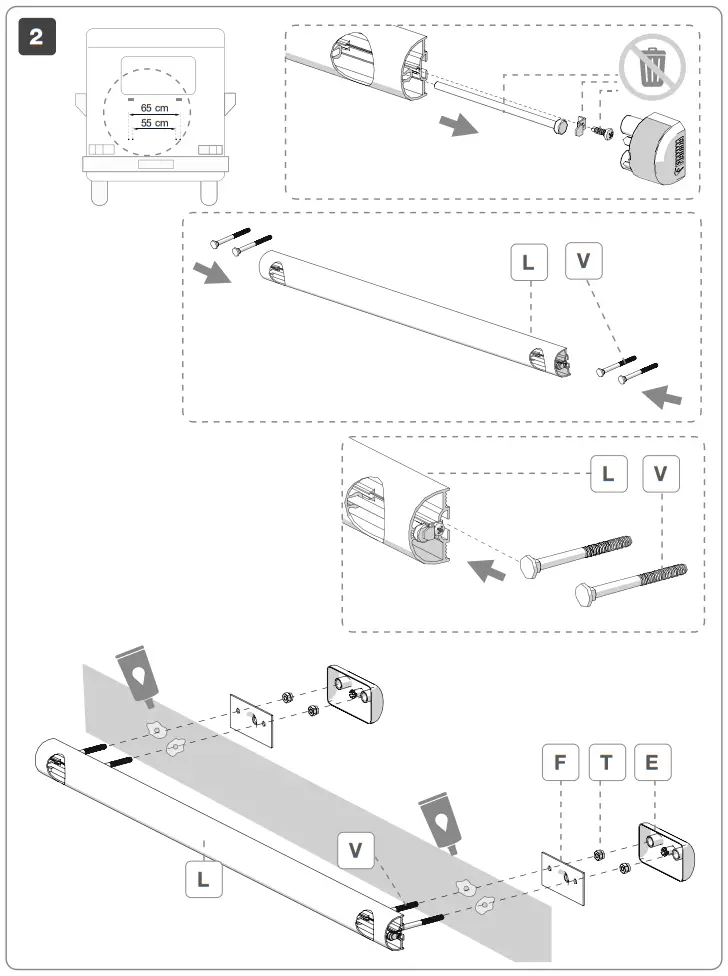 2

65 cm
55 cm

L
V

L
V

F
T
E

V

L