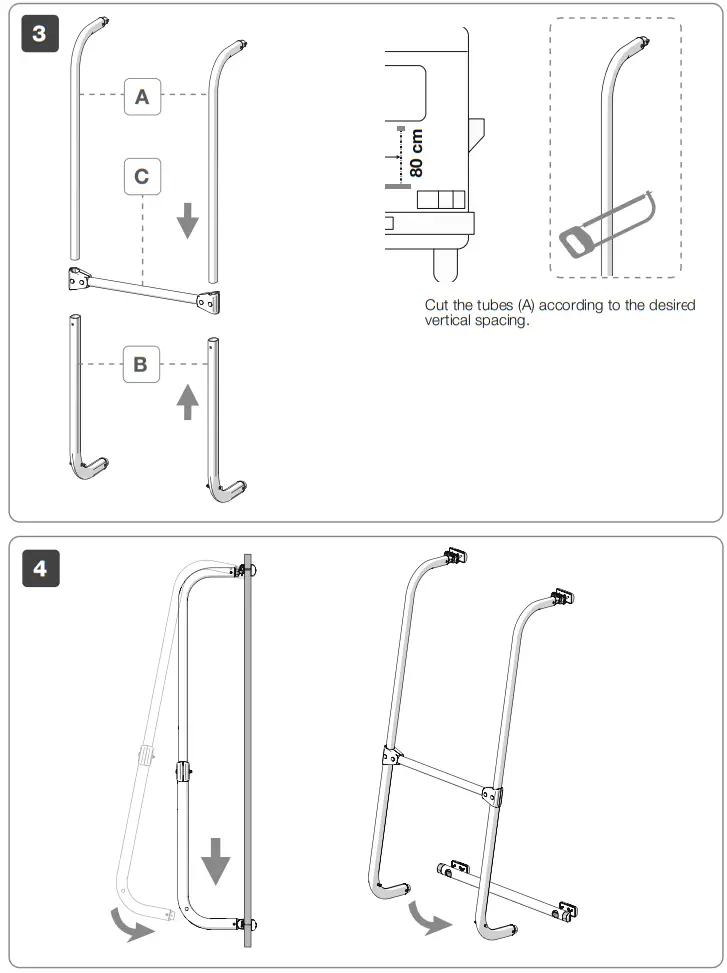 3

A

C

B

80 cm

Cut the tubes (A) according to the desired vertical spacing.

4