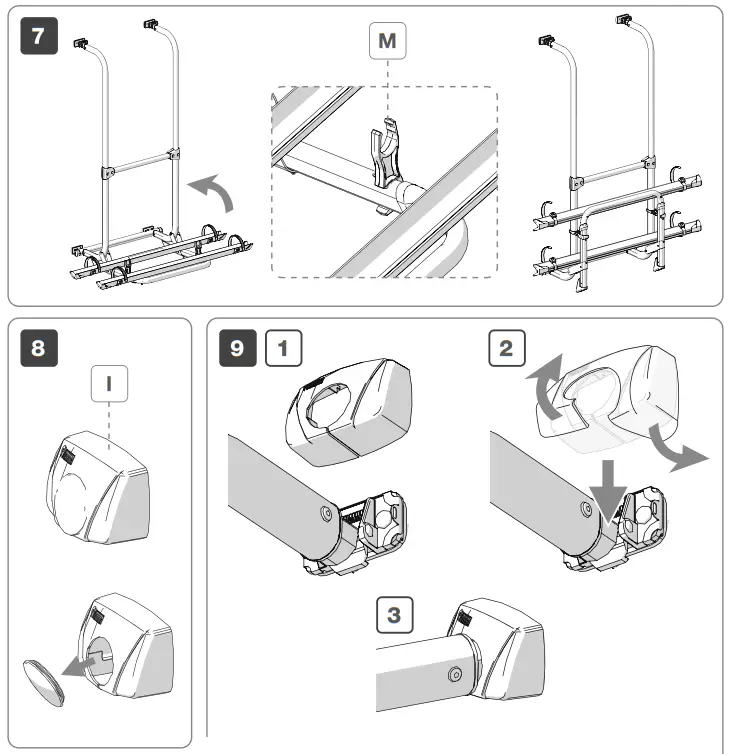 7

M

8

I

9 1

2

3