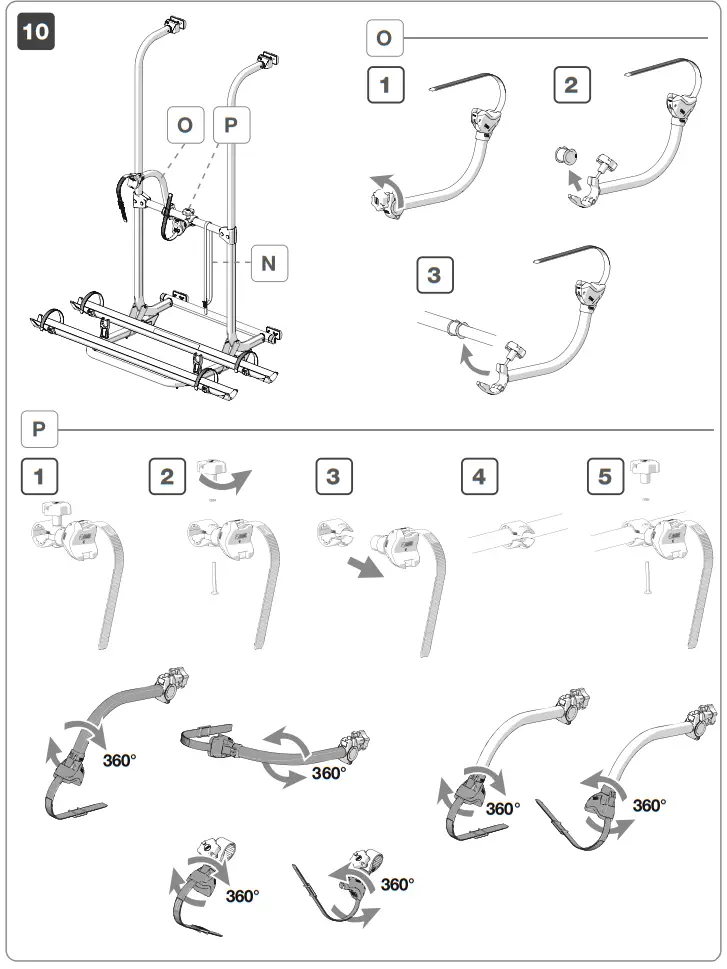 10

O

P

N

O

1

2

3

P

1

2

3

4

5

360°

360°

360°

360°

360°

360°