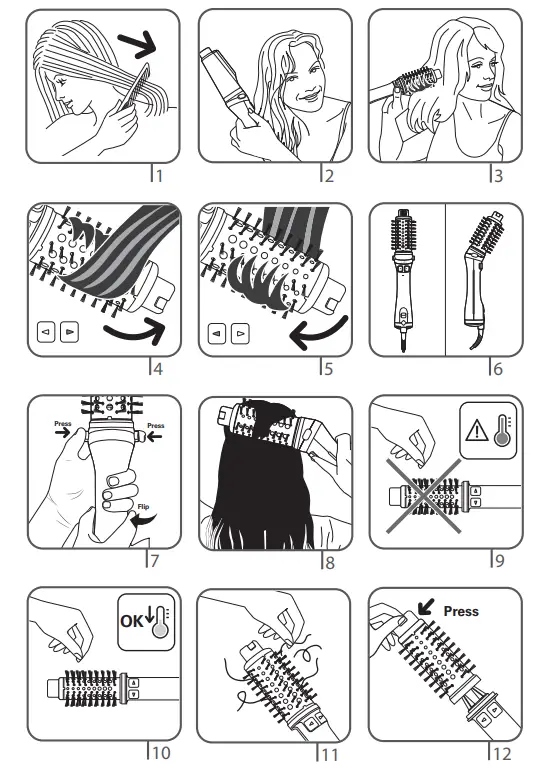 1

2

3

4

5

6

Press

Press

Flip

7

8

9

OK

10

11

Press

12