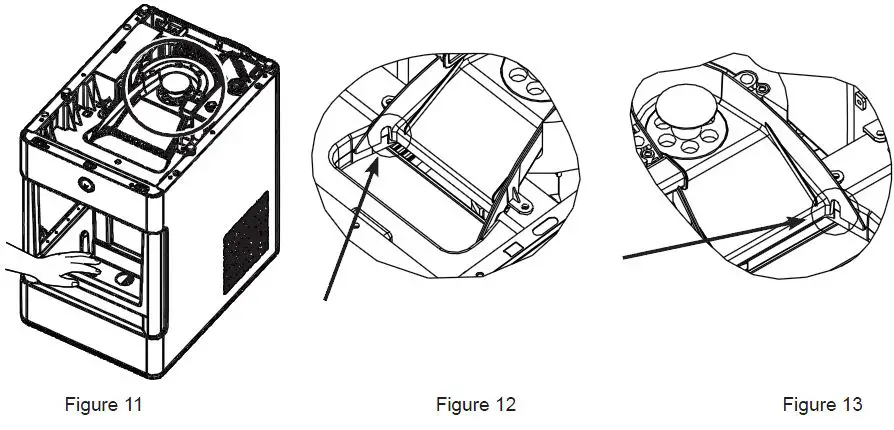 Figure 11

Figure 12

Figure 13