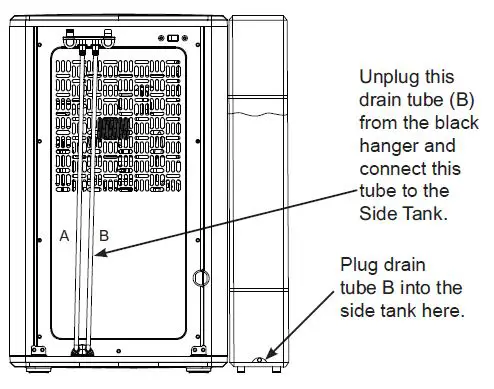 A B

Unplug this drain tube (B) from the black hanger and connect this tube to the Side Tank.

Plug drain tube B into the side tank here.