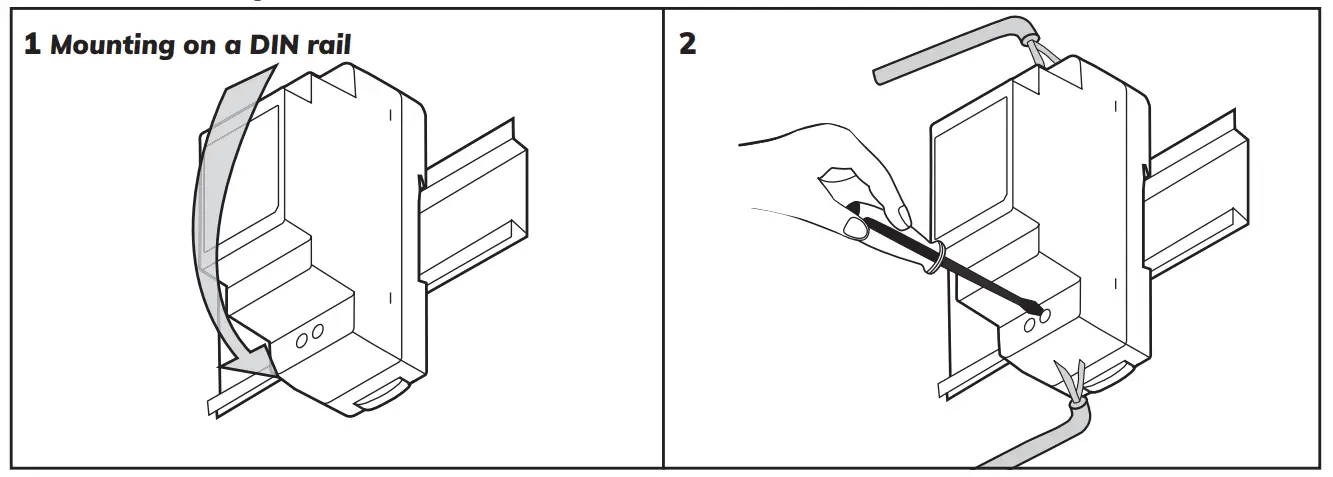 1 Mounting on a DIN rail

2