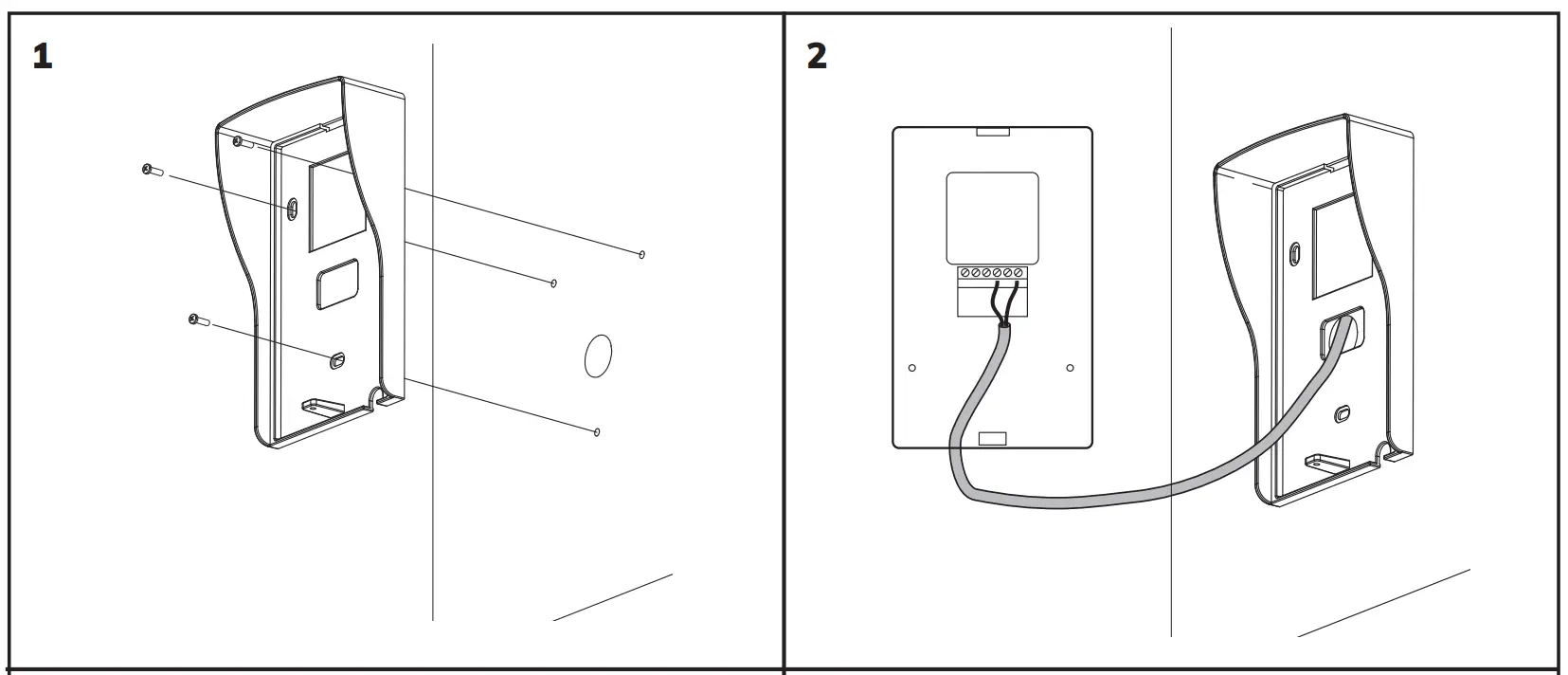 1

2