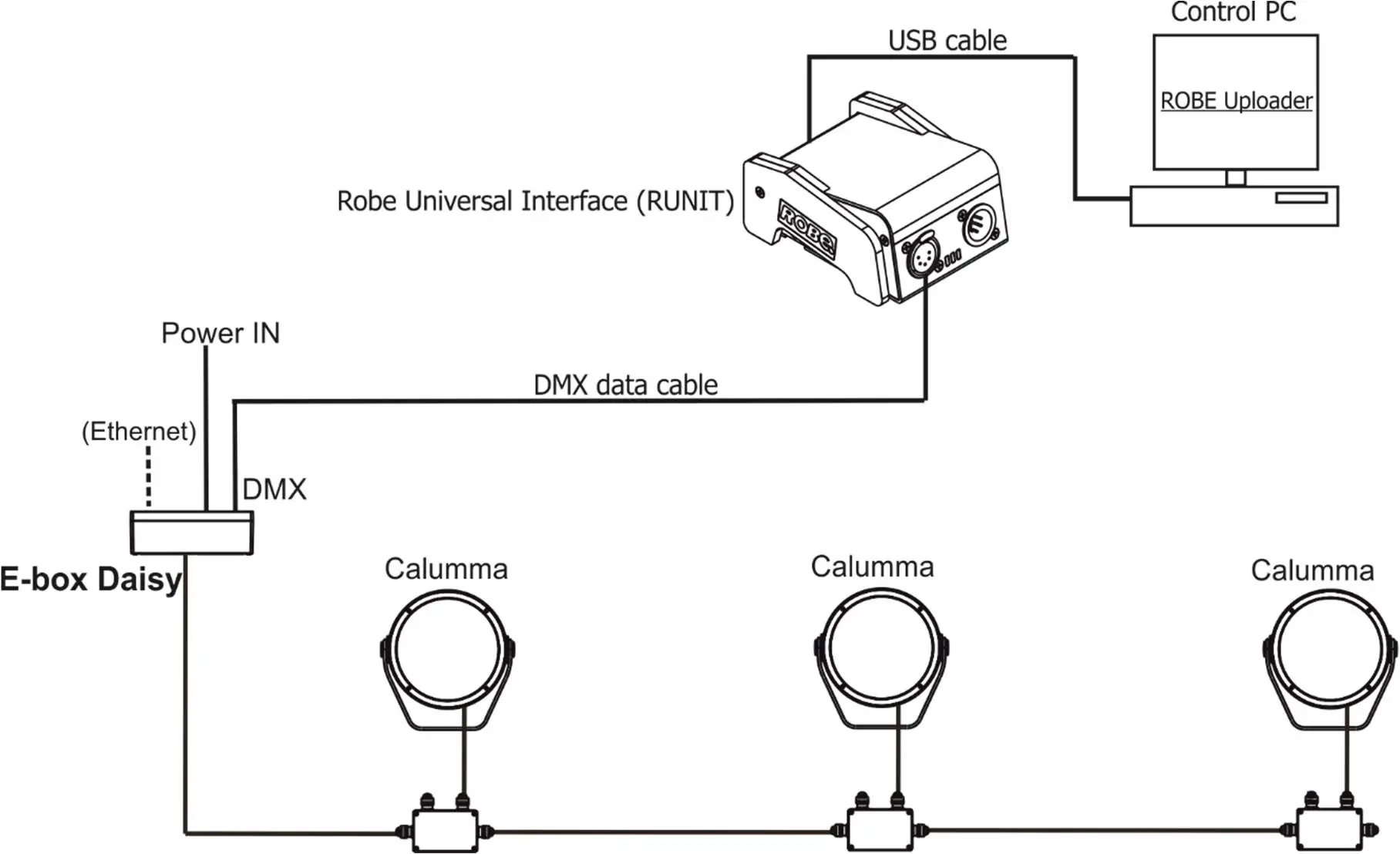 Control PC

USB cable

ROBE Uploader

Robe Universal Interface (RUNIT)

ROBE

Power IN

DMX data cable

(Ethernet)

DMX

E-box Daisy

Calumma

Calumma

Calumma