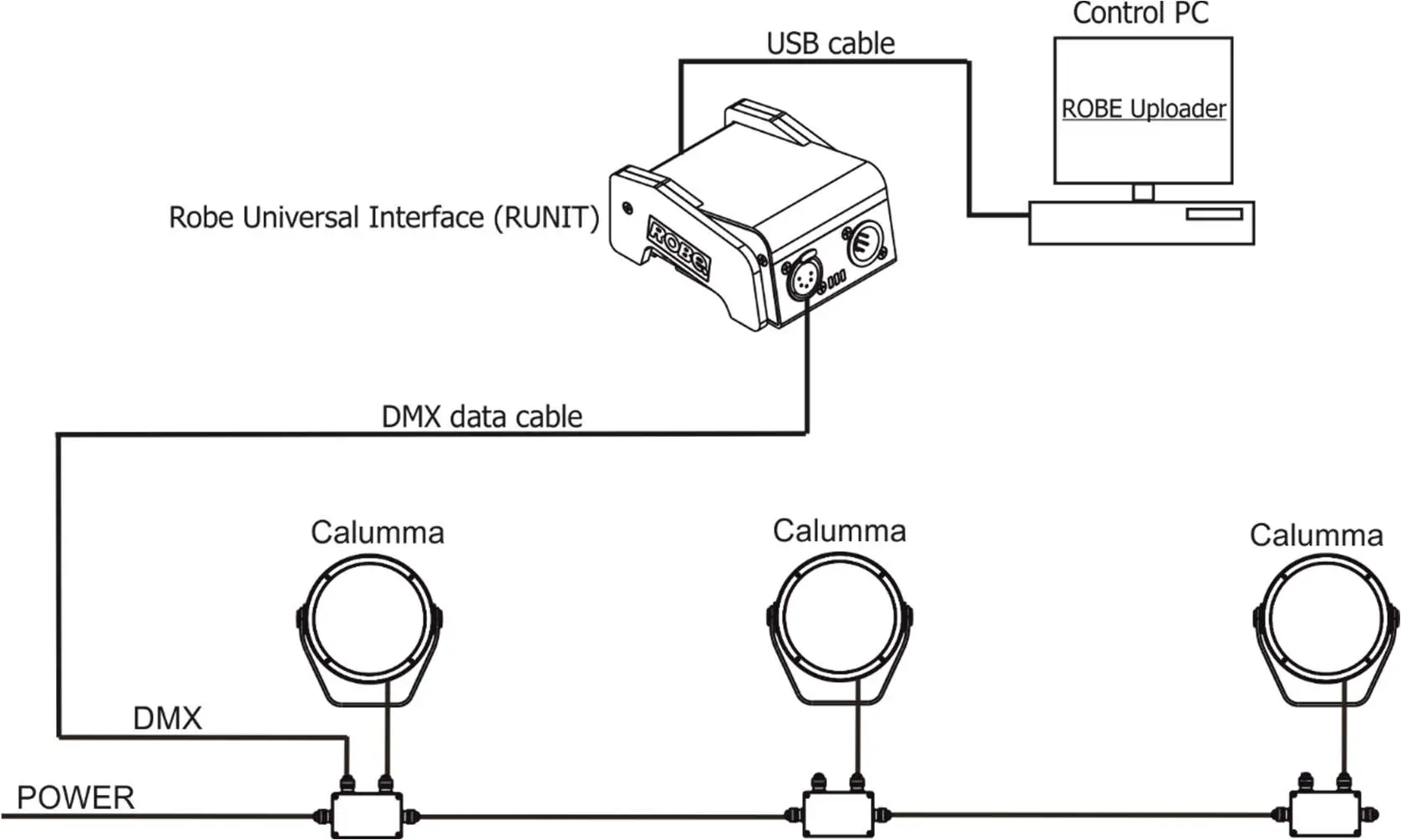 Control PC

USB cable

ROBE Uploader

Robe Universal Interface (RUNIT)

ROBE

DMX data cable

Calumma

Calumma

Calumma

DMX

POWER