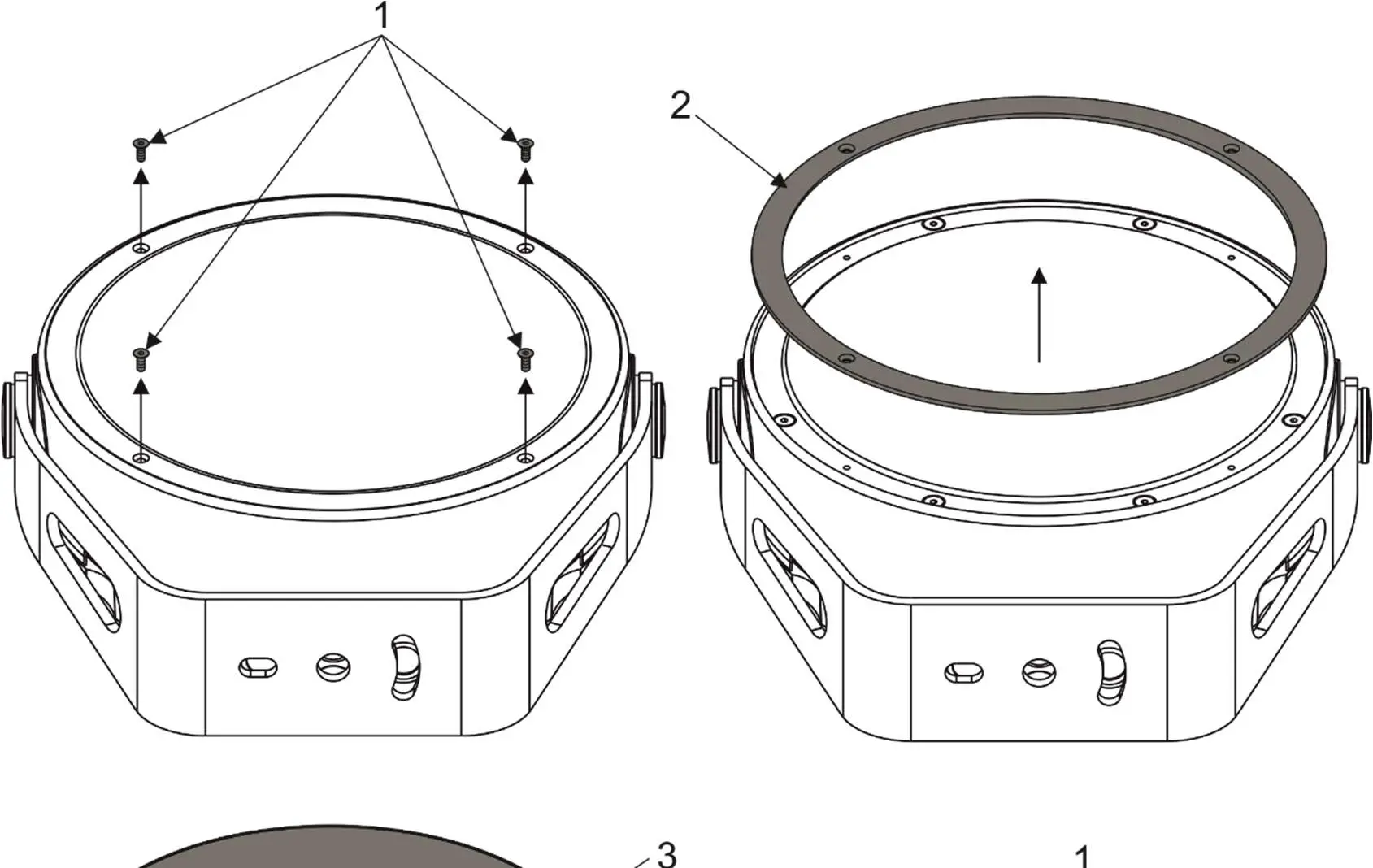 1

2

3

1