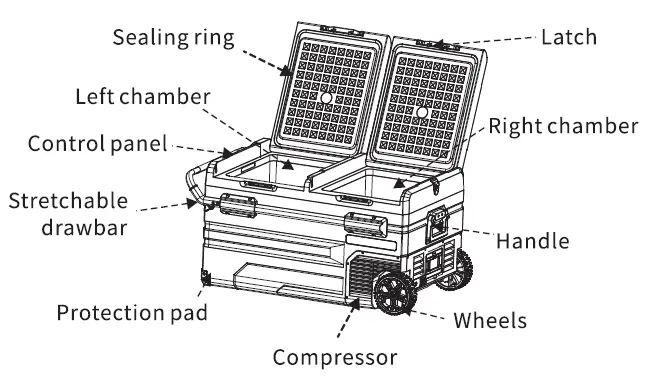 Sealing ring
Latch
Left chamber
Right chamber
Control panel
Stretchable drawbar
Handle
Protection pad
Wheels
Compressor