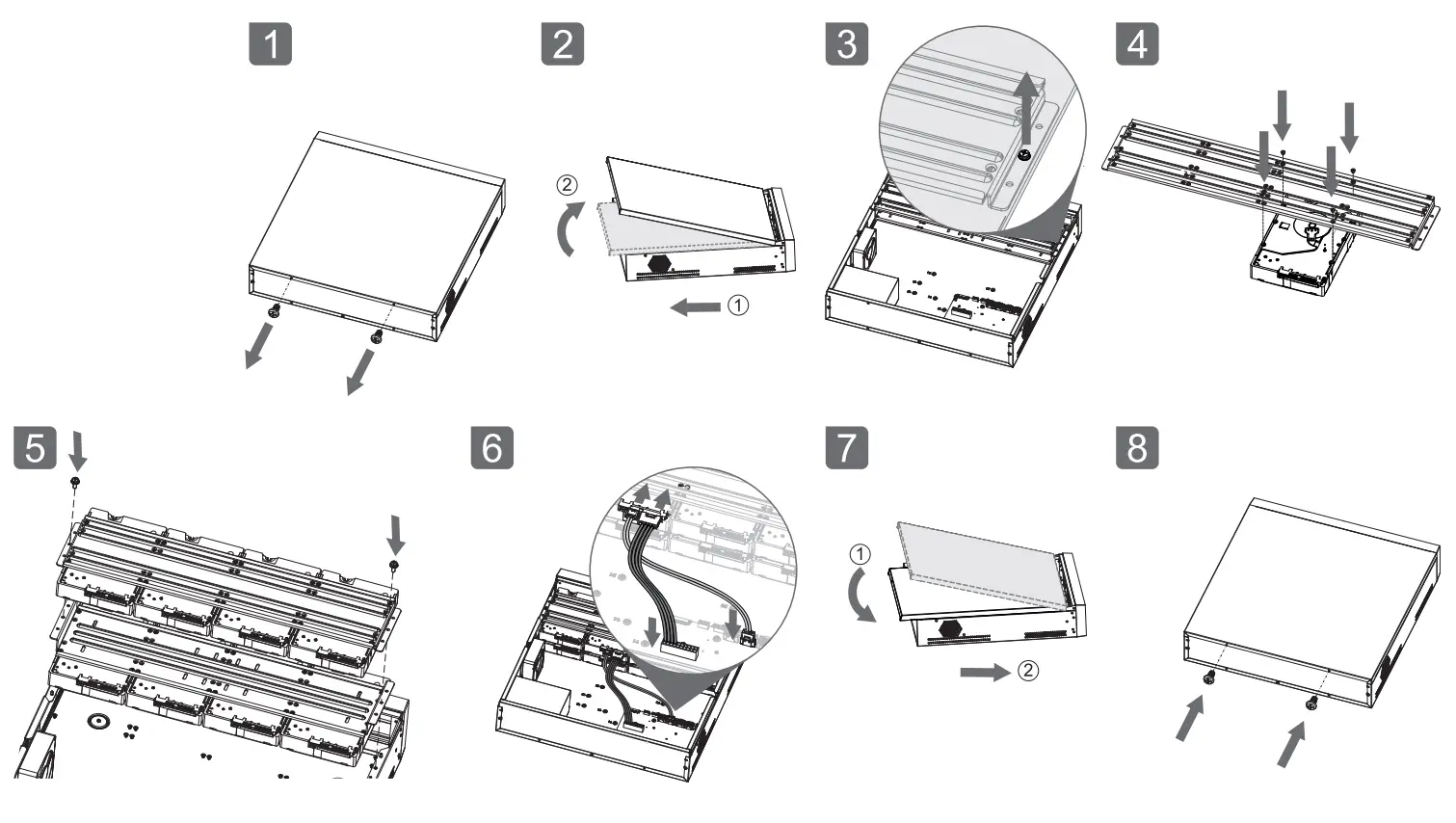 1

2

②

①

3

4

5

6

7

①

②

8