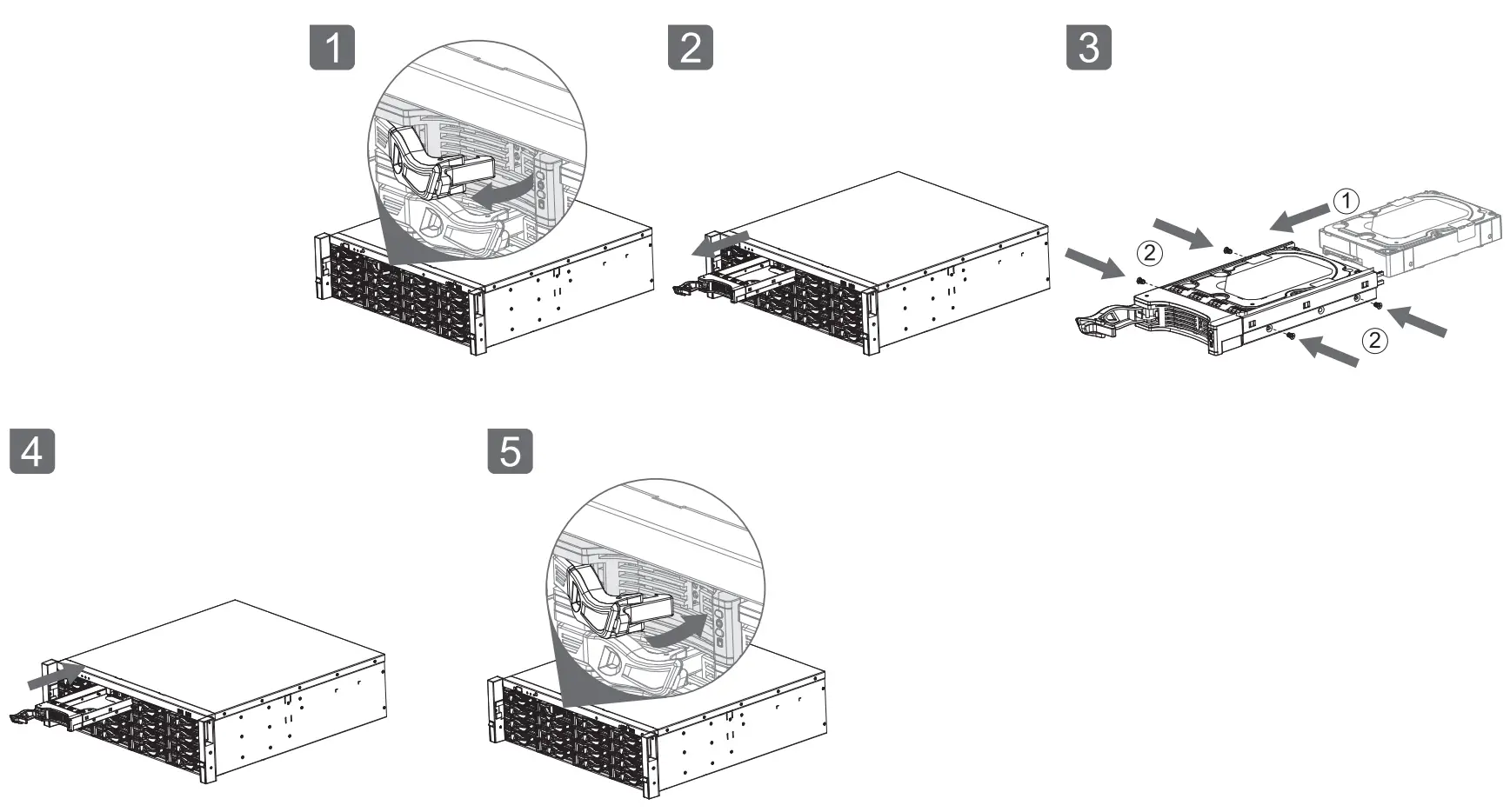 1

2

3

①

②

②

4

5